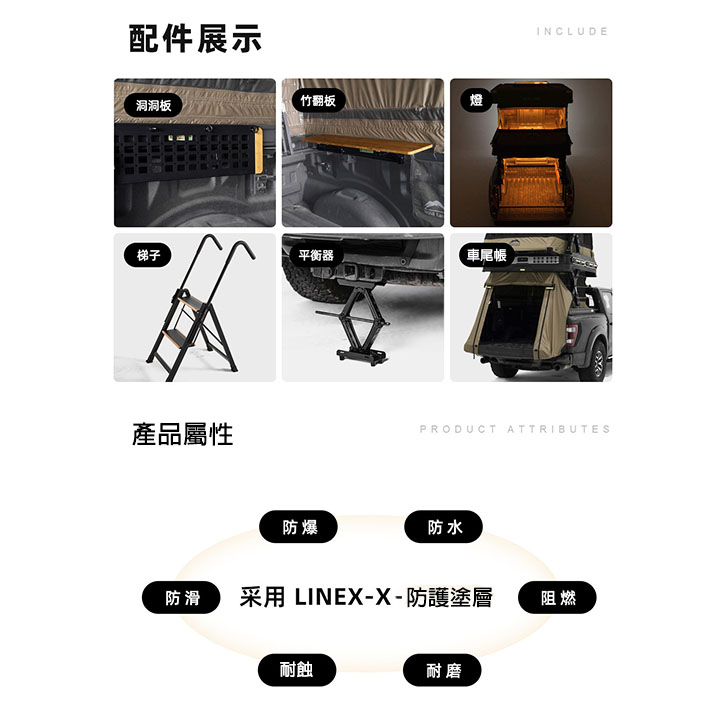 配件展示

INCLUDE

洞洞板

竹翻板

燈

梯子

平衡器

車尾帳

產品屬性

PRODUCT ATTRIBUTES

防爆

防水

防滑

采用 LINEX-X-防護塗層

阻燃

耐蝕

耐磨