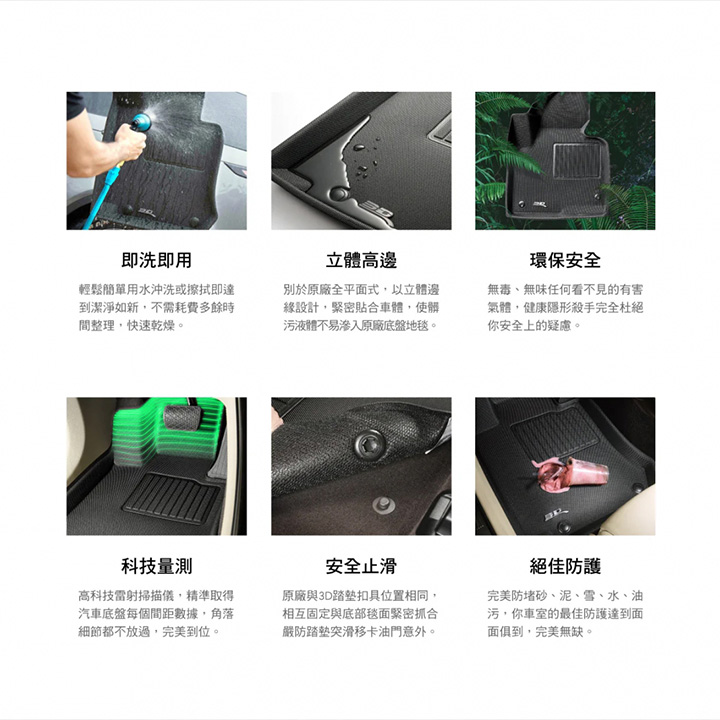 即洗即用

輕鬆簡單用水沖洗或擦拭即達到潔淨如新，不需耗費多餘時間整理，快速乾燥。

立體高邊

別於原廠全平面式，以立體邊緣設計，緊密貼合車體，使髒污液體不易滲入原廠底盤地毯。

環保安全

無毒、無味任何看不見的有害氣體，健康隱形殺手完全杜絕你安全上的疑慮。

科技量測

高科技雷射掃描儀，精準取得汽車底盤每個間距數據，角落細節都不放過，完美到位。

安全止滑

原廠與3D踏墊扣具位置相同，相互固定與底部毯面緊密抓合嚴防踏墊突滑移卡油門意外。

絕佳防護

完美防堵砂、泥、雪、水、油污，你車室的最佳防護達到面面俱到，完美無缺。