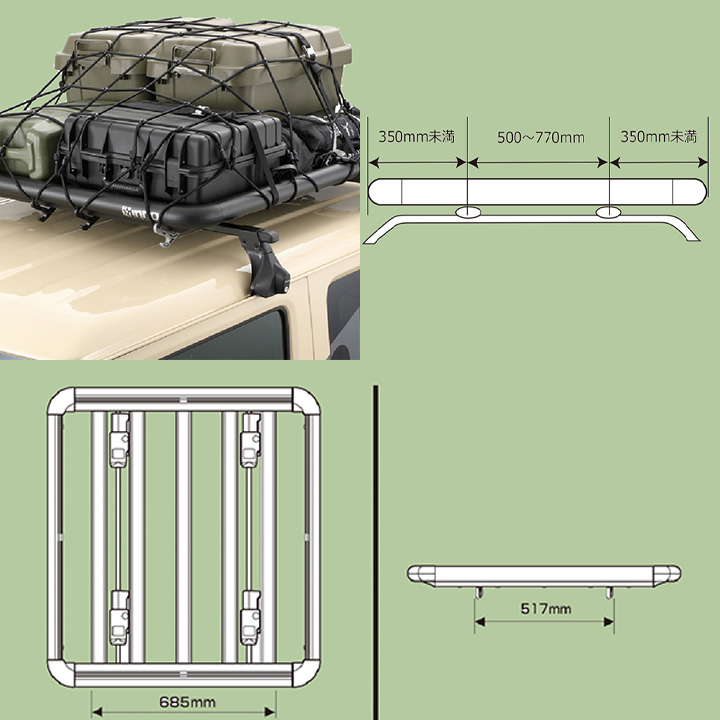 350mm未満
500～770mm
350mm未満

685mm

517mm