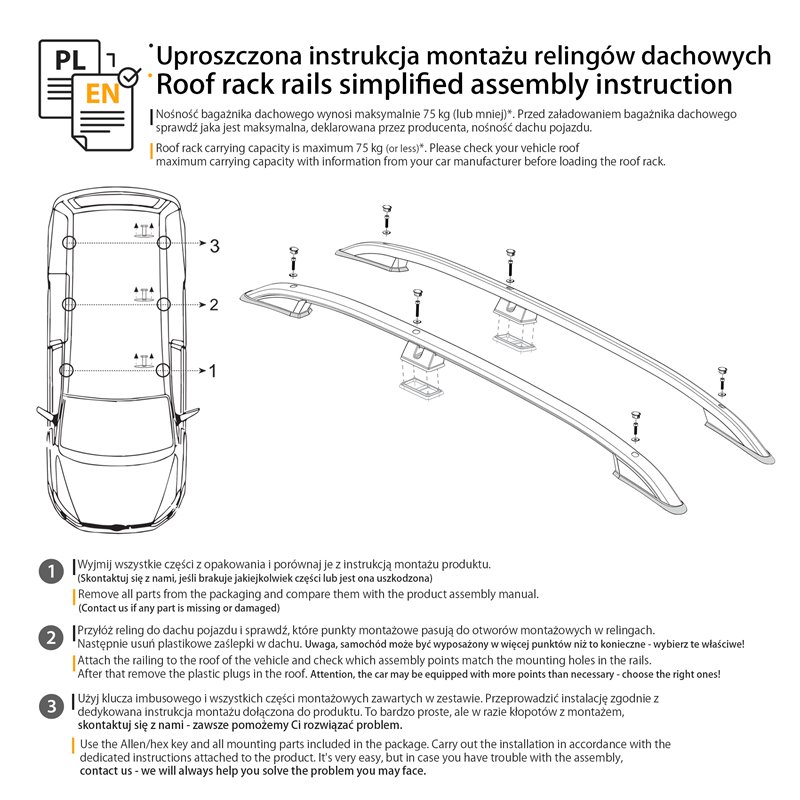 PL
EN

Uproszczona instrukcja montażu relingów dachowych
Roof rack rails simplified assembly instruction

Nośność bagażnika dachowego wynosi maksymalnie 75 kg (lub mniej)*. Przed załadowaniem bagażnika dachowego sprawdź jaka jest maksymalna, deklarowana przez producenta, nośność dachu pojazdu.

Roof rack carrying capacity is maximum 75 kg (or less)*. Please check your vehicle roof maximum carrying capacity with information from your car manufacturer before loading the roof rack.

3
2
1

1 Wyjmij wszystkie części z opakowania i porównaj je z instrukcją montażu produktu. (Skontaktuj się z nami, jeśli brakuje jakiejkolwiek części lub jest ona uszkodzona)

Remove all parts from the packaging and compare them with the product assembly manual. (Contact us if any part is missing or damaged)

2 Przyłóż reling do dachu pojazdu i sprawdź, które punkty montażowe pasują do otworów montażowych w relingach. Następnie usuń plastikowe zaślepki w dachu. Uwaga, samochód może być wyposażony w więcej punktów niż to konieczne - wybierz te właściwe!

Attach the railing to the roof of the vehicle and check which assembly points match the mounting holes in the rails. After that remove the plastic plugs in the roof. Attention, the car may be equipped with more points than necessary - choose the right ones!

3 Użyj klucza imbusowego i wszystkich części montażowych zawartych w zestawie. Przeprowadzić instalację zgodnie z dedykowana instrukcja montażu dołączona do produktu. To bardzo proste, ale w razie kłopotów z montażem, skontaktuj się z nami - zawsze pomożemy Ci rozwiązać problem.

Use the Allen/hex key and all mounting parts included in the package. Carry out the installation in accordance with the dedicated instructions attached to the product. It's very easy, but in case you have trouble with the assembly, contact us - we will always help you solve the problem you may face.