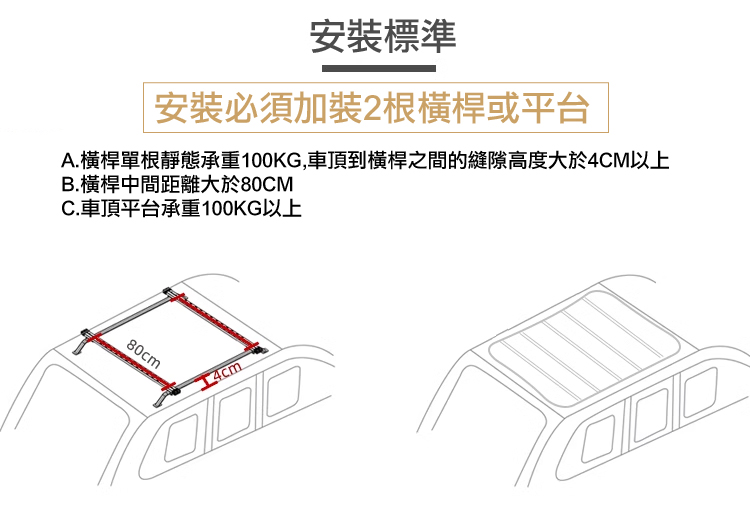 安裝標準

安裝必須加裝2根橫桿或平台

A.橫桿單根靜態承重100KG,車頂到橫桿之間的縫隙高度大於4CM以上
B.橫桿中間距離大於80CM
C.車頂平台承重100KG以上

80cm
4cm