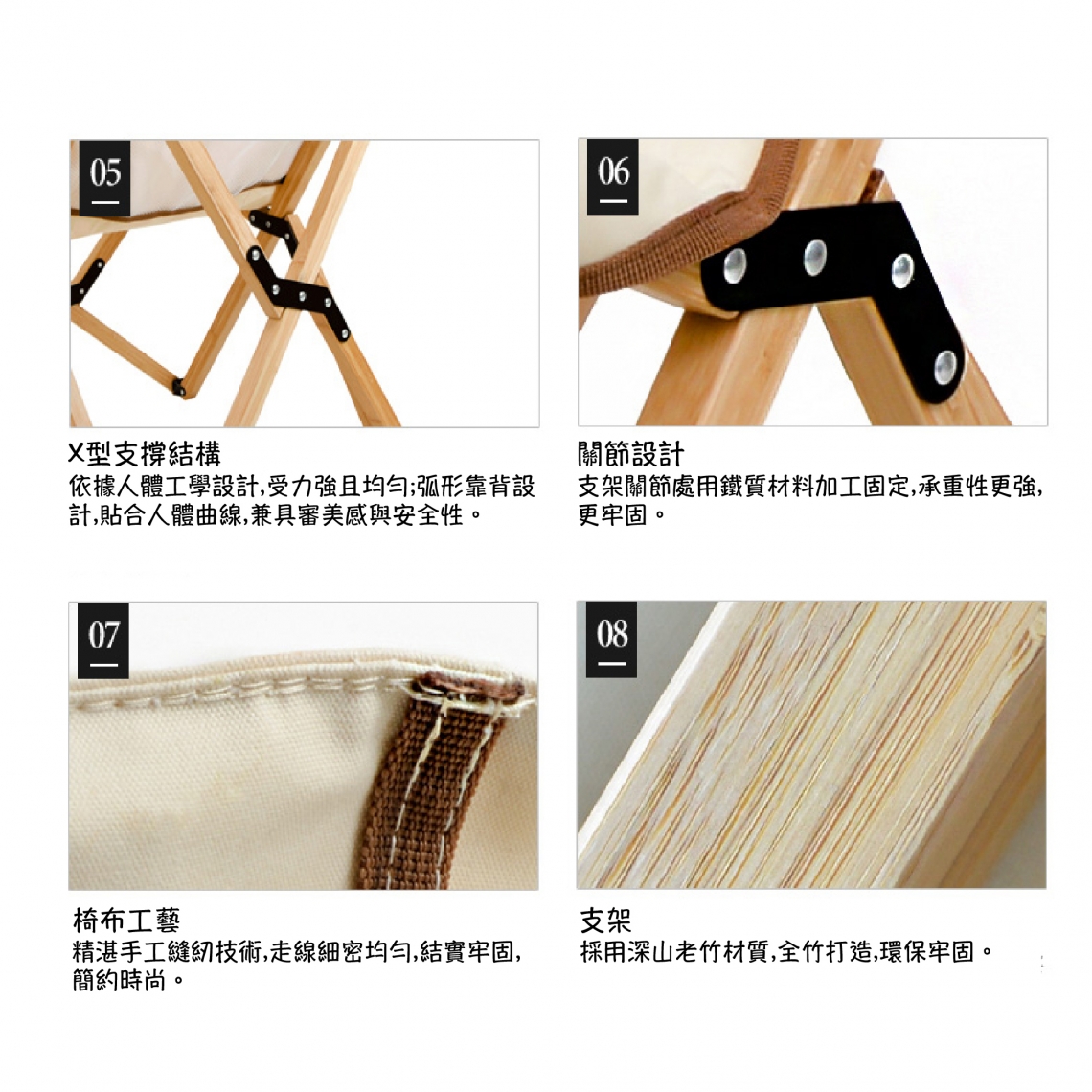 05

X型支撐結構
依據人體工學設計,受力強且均勻;弧形靠背設計,貼合人體曲線,兼具審美感與安全性。

06

關節設計
支架關節處用鐵質材料加工固定,承重性更強,更牢固。

07

椅布工藝
精湛手工縫紉技術,走線細密均勻,結實牢固,簡約時尚。

08

支架
採用深山老竹材質,全竹打造,環保牢固。